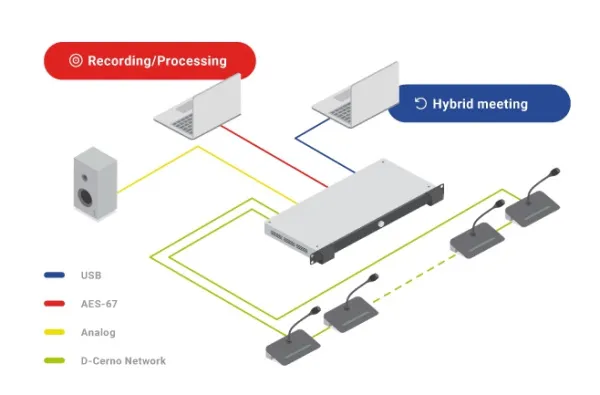 Recording/Processing

Hybrid meeting

USB

AES-67

Analog

D-Cerno Network