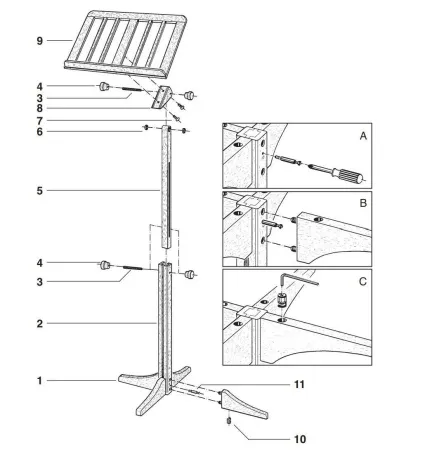 9
4
3
8
7
6
5
4
3
2
1
11
10
A
B
C